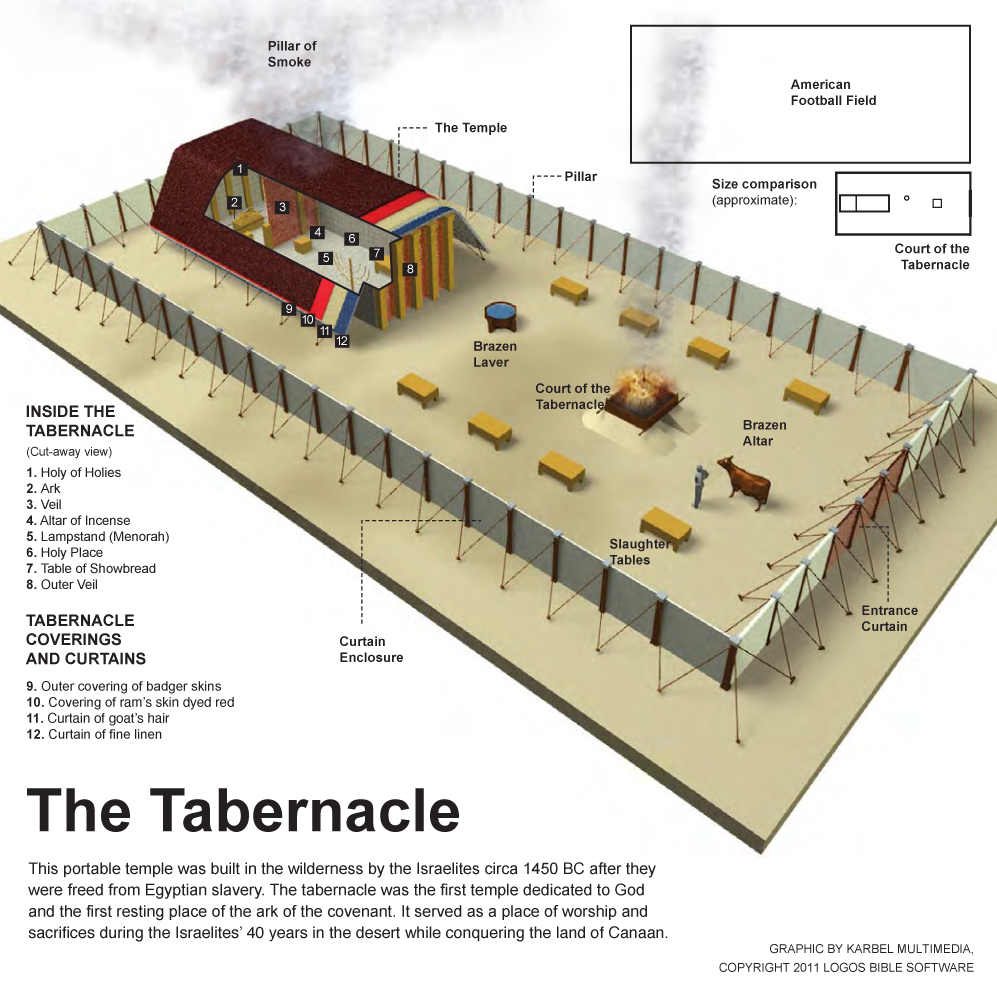 Pillar of Smoke

The Temple

Pillar

American Football Field

Size comparison (approximate):

Court of the Tabernacle

1
2
3
4
5
6
7
8
9
10
11
12

Brazen Laver

Court of the Tabernacle

Brazen Altar

Slaughter Tables

Entrance Curtain

Curtain Enclosure

INSIDE THE TABERNACLE
(Cut-away view)
1. Holy of Holies
2. Ark
3. Veil
4. Altar of Incense
5. Lampstand (Menorah)
6. Holy Place
7. Table of Showbread
8. Outer Veil

TABERNACLE COVERINGS AND CURTAINS
9. Outer covering of badger skins
10. Covering of ram's skin dyed red
11. Curtain of goat's hair
12. Curtain of fine linen

The Tabernacle

This portable temple was built in the wilderness by the Israelites circa 1450 BC after they were freed from Egyptian slavery. The tabernacle was the first temple dedicated to God and the first resting place of the ark of the covenant. It served as a place of worship and sacrifices during the Israelites' 40 years in the desert while conquering the land of Canaan.

GRAPHIC BY KARBEL MULTIMEDIA,
COPYRIGHT 2011 LOGOS BIBLE SOFTWARE