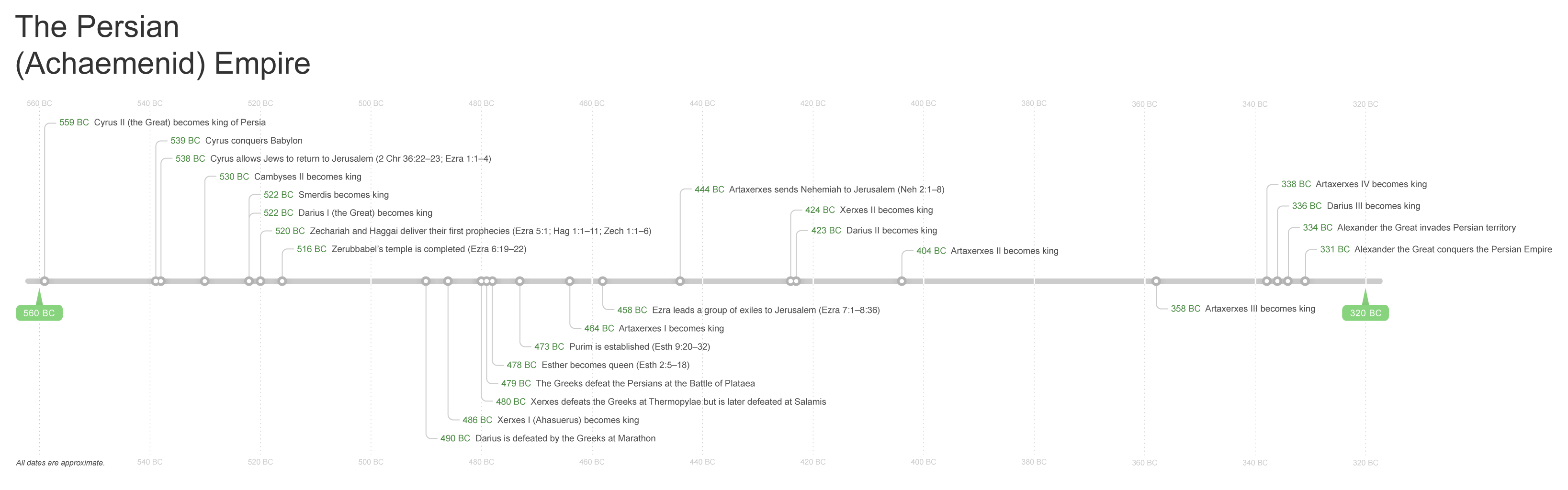 The Persian (Achaemenid) Empire

560 BC 540 BC 520 BC 500 BC 480 BC 460 BC 440 BC 420 BC 400 BC 380 BC 360 BC 340 BC 320 BC

559 BC Cyrus II (the Great) becomes king of Persia
539 BC Cyrus conquers Babylon
538 BC Cyrus allows Jews to return to Jerusalem (2 Chr 36:22–23; Ezra 1:1–4)
530 BC Cambyses II becomes king
522 BC Smerdis becomes king
522 BC Darius I (the Great) becomes king
520 BC Zechariah and Haggai deliver their first prophecies (Ezra 5:1; Hag 1:1–11; Zech 1:1–6)
516 BC Zerubbabel's temple is completed (Ezra 6:19–22)
444 BC Artaxerxes sends Nehemiah to Jerusalem (Neh 2:1–8)
424 BC Xerxes II becomes king
423 BC Darius II becomes king
404 BC Artaxerxes II becomes king
338 BC Artaxerxes IV becomes king
336 BC Darius III becomes king
334 BC Alexander the Great invades Persian territory
331 BC Alexander the Great conquers the Persian Empire

560 BC
320 BC

458 BC Ezra leads a group of exiles to Jerusalem (Ezra 7:1–8:36)
464 BC Artaxerxes I becomes king
473 BC Purim is established (Esth 9:20–32)
478 BC Esther becomes queen (Esth 2:5–18)
479 BC The Greeks defeat the Persians at the Battle of Plataea
480 BC Xerxes defeats the Greeks at Thermopylae but is later defeated at Salamis
486 BC Xerxes I (Ahasuerus) becomes king
490 BC Darius is defeated by the Greeks at Marathon
358 BC Artaxerxes III becomes king

All dates are approximate.

540 BC 520 BC 500 BC 480 BC 460 BC 440 BC 420 BC 400 BC 380 BC 360 BC 340 BC 320 BC