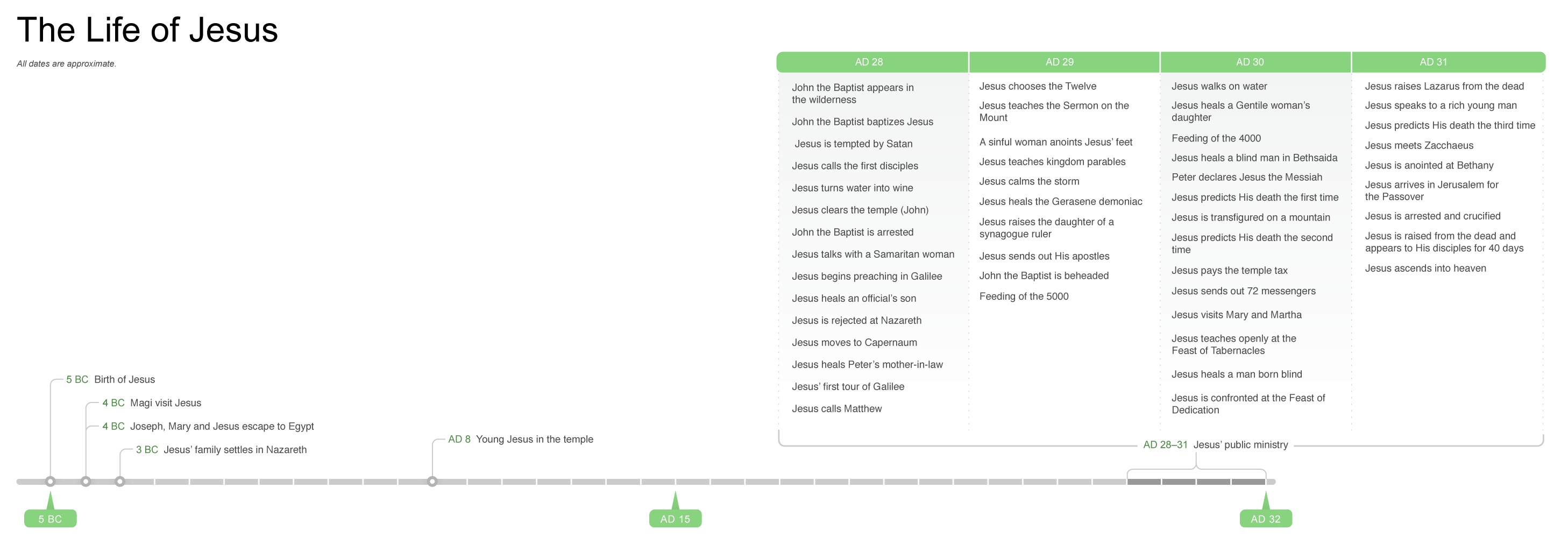 The Life of Jesus

All dates are approximate.

AD 28

John the Baptist appears in the wilderness

John the Baptist baptizes Jesus

Jesus is tempted by Satan

Jesus calls the first disciples

Jesus turns water into wine

Jesus clears the temple (John)

John the Baptist is arrested

Jesus talks with a Samaritan woman

Jesus begins preaching in Galilee

Jesus heals an official's son

Jesus is rejected at Nazareth

Jesus moves to Capernaum

Jesus heals Peter's mother-in-law

Jesus' first tour of Galilee

Jesus calls Matthew

AD 29

Jesus chooses the Twelve

Jesus teaches the Sermon on the Mount

A sinful woman anoints Jesus' feet

Jesus teaches kingdom parables

Jesus calms the storm

Jesus heals the Gerasene demoniac

Jesus raises the daughter of a synagogue ruler

Jesus sends out His apostles

John the Baptist is beheaded

Feeding of the 5000

AD 30

Jesus walks on water

Jesus heals a Gentile woman's daughter

Feeding of the 4000

Jesus heals a blind man in Bethsaida

Peter declares Jesus the Messiah

Jesus predicts His death the first time

Jesus is transfigured on a mountain

Jesus predicts His death the second time

Jesus pays the temple tax

Jesus sends out 72 messengers

Jesus visits Mary and Martha

Jesus teaches openly at the Feast of Tabernacles

Jesus heals a man born blind

Jesus is confronted at the Feast of Dedication

AD 31

Jesus raises Lazarus from the dead

Jesus speaks to a rich young man

Jesus predicts His death the third time

Jesus meets Zacchaeus

Jesus is anointed at Bethany

Jesus arrives in Jerusalem for the Passover

Jesus is arrested and crucified

Jesus is raised from the dead and appears to His disciples for 40 days

Jesus ascends into heaven

5 BC Birth of Jesus

4 BC Magi visit Jesus

4 BC Joseph, Mary and Jesus escape to Egypt

3 BC Jesus' family settles in Nazareth

AD 8 Young Jesus in the temple

AD 28–31 Jesus' public ministry

5 BC

AD 15

AD 32