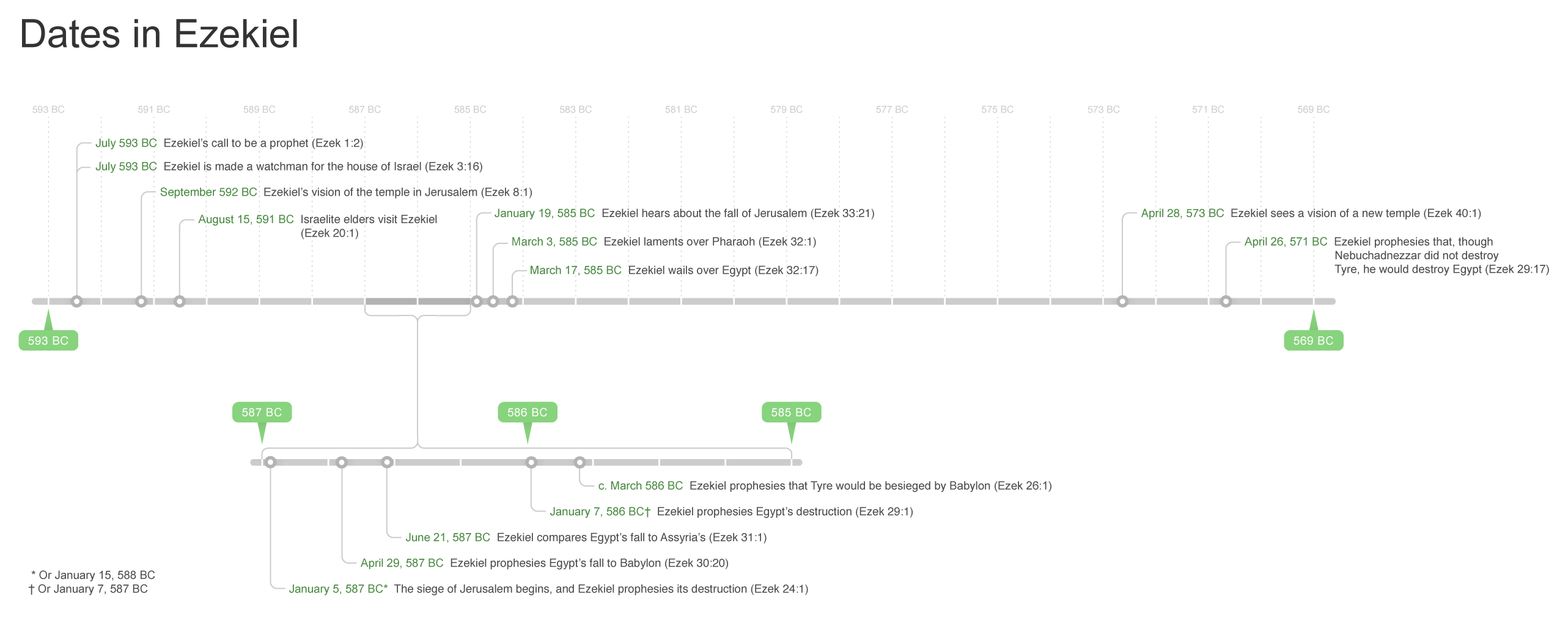 Dates in Ezekiel

593 BC 591 BC 589 BC 587 BC 585 BC 583 BC 581 BC 579 BC 577 BC 575 BC 573 BC 571 BC 569 BC

July 593 BC Ezekiel's call to be a prophet (Ezek 1:2)

July 593 BC Ezekiel is made a watchman for the house of Israel (Ezek 3:16)

September 592 BC Ezekiel's vision of the temple in Jerusalem (Ezek 8:1)

August 15, 591 BC Israelite elders visit Ezekiel (Ezek 20:1)

January 19, 585 BC Ezekiel hears about the fall of Jerusalem (Ezek 33:21)

March 3, 585 BC Ezekiel laments over Pharaoh (Ezek 32:1)

March 17, 585 BC Ezekiel wails over Egypt (Ezek 32:17)

April 28, 573 BC Ezekiel sees a vision of a new temple (Ezek 40:1)

April 26, 571 BC Ezekiel prophesies that, though Nebuchadnezzar did not destroy Tyre, he would destroy Egypt (Ezek 29:17)

593 BC

569 BC

587 BC

586 BC

585 BC

c. March 586 BC Ezekiel prophesies that Tyre would be besieged by Babylon (Ezek 26:1)

January 7, 586 BC† Ezekiel prophesies Egypt's destruction (Ezek 29:1)

June 21, 587 BC Ezekiel compares Egypt's fall to Assyria's (Ezek 31:1)

April 29, 587 BC Ezekiel prophesies Egypt's fall to Babylon (Ezek 30:20)

January 5, 587 BC* The siege of Jerusalem begins, and Ezekiel prophesies its destruction (Ezek 24:1)

* Or January 15, 588 BC
† Or January 7, 587 BC