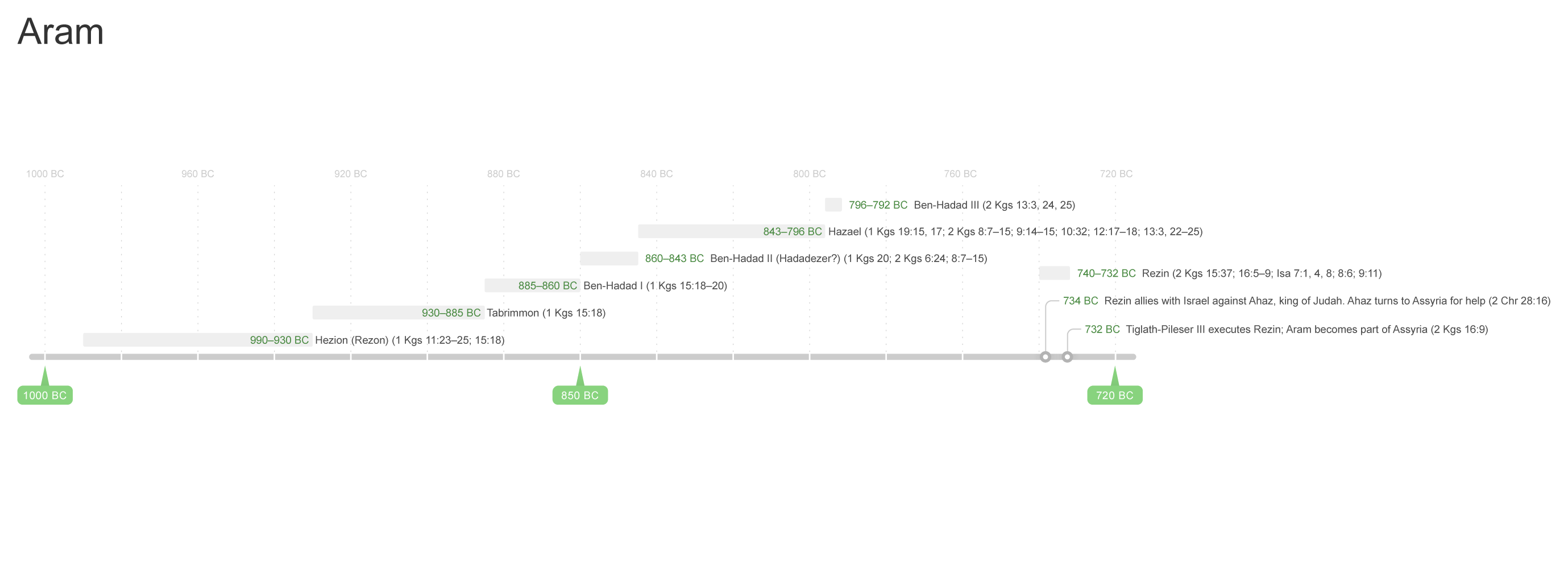 Aram

1000 BC 960 BC 920 BC 880 BC 840 BC 800 BC 760 BC 720 BC

796–792 BC Ben-Hadad III (2 Kgs 13:3, 24, 25)

843–796 BC Hazael (1 Kgs 19:15, 17; 2 Kgs 8:7–15; 9:14–15; 10:32; 12:17–18; 13:3, 22–25)

860–843 BC Ben-Hadad II (Hadadezer?) (1 Kgs 20; 2 Kgs 6:24; 8:7–15)

740–732 BC Rezin (2 Kgs 15:37; 16:5–9; Isa 7:1, 4, 8; 8:6; 9:11)

885–860 BC Ben-Hadad I (1 Kgs 15:18–20)

734 BC Rezin allies with Israel against Ahaz, king of Judah. Ahaz turns to Assyria for help (2 Chr 28:16)

930–885 BC Tabrimmon (1 Kgs 15:18)

732 BC Tiglath-Pileser III executes Rezin; Aram becomes part of Assyria (2 Kgs 16:9)

990–930 BC Hezion (Rezon) (1 Kgs 11:23–25; 15:18)

1000 BC

850 BC

720 BC