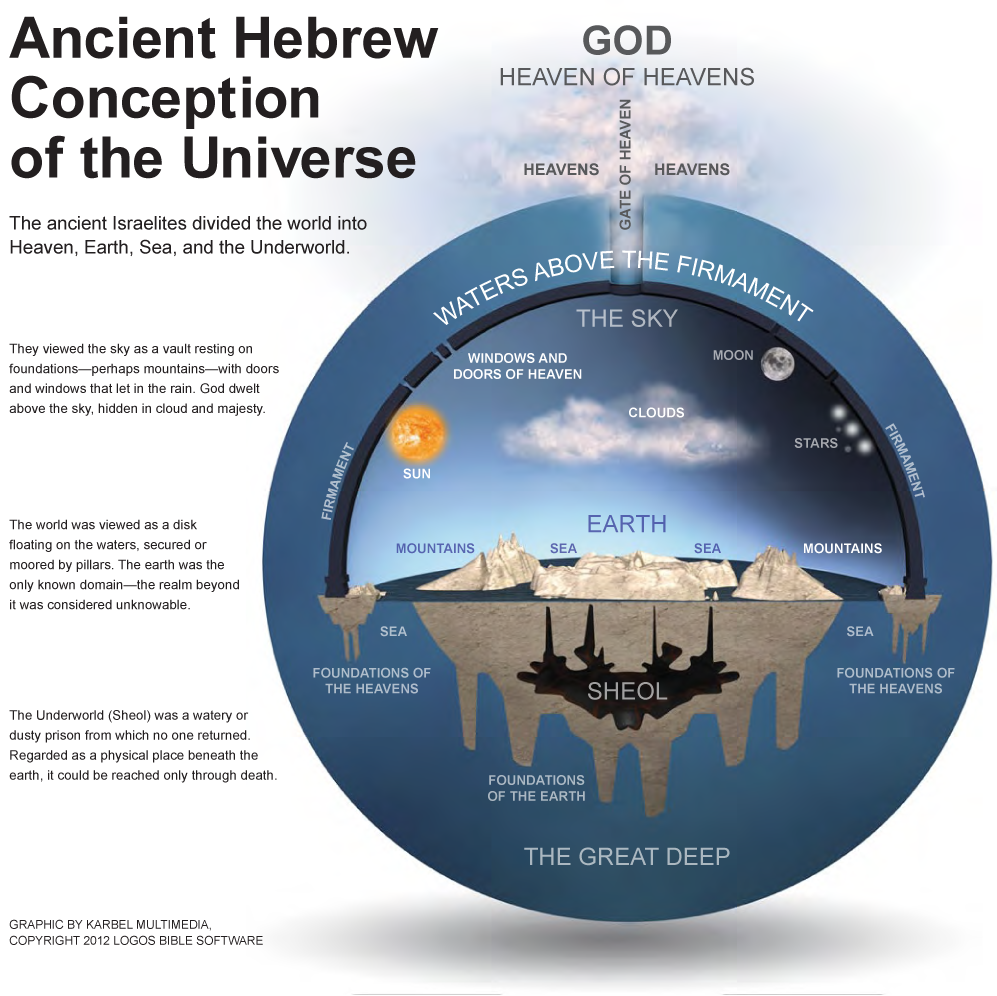 Ancient Hebrew Conception of the Universe

The ancient Israelites divided the world into Heaven, Earth, Sea, and the Underworld.

They viewed the sky as a vault resting on foundations—perhaps mountains—with doors and windows that let in the rain. God dwelt above the sky, hidden in cloud and majesty.

The world was viewed as a disk floating on the waters, secured or moored by pillars. The earth was the only known domain—the realm beyond it was considered unknowable.

The Underworld (Sheol) was a watery or dusty prison from which no one returned. Regarded as a physical place beneath the earth, it could be reached only through death.

GRAPHIC BY KARBEL MULTIMEDIA, COPYRIGHT 2012 LOGOS BIBLE SOFTWARE

GOD
HEAVEN OF HEAVENS
HEAVENS
GATE OF HEAVEN
HEAVENS
WATERS ABOVE THE FIRMAMENT
THE SKY
WINDOWS AND DOORS OF HEAVEN
MOON
CLOUDS
STARS
SUN
FIRMAMENT
FIRMAMENT
EARTH
MOUNTAINS
SEA
SEA
MOUNTAINS
SEA
SEA
FOUNDATIONS OF THE HEAVENS
SHEOL
FOUNDATIONS OF THE HEAVENS
FOUNDATIONS OF THE EARTH
THE GREAT DEEP