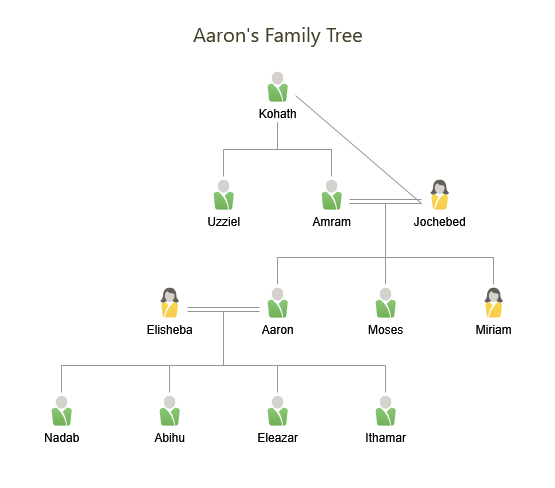 Aaron's Family Tree

Kohath

Uzziel

Amram

Jochebed

Elisheba

Aaron

Moses

Miriam

Nadab

Abihu

Eleazar

Ithamar