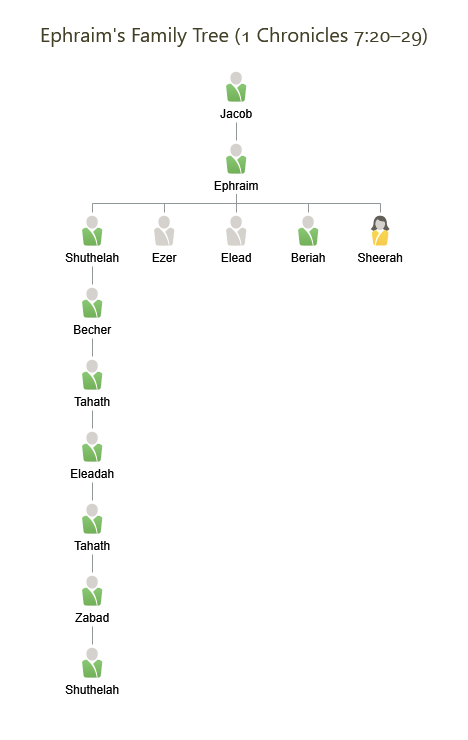 Ephraim's Family Tree (1 Chronicles 7:20–29)

Jacob

Ephraim

Shuthelah
Ezer
Elead
Beriah
Sheerah

Becher

Tahath

Eleadah

Tahath

Zabad

Shuthelah