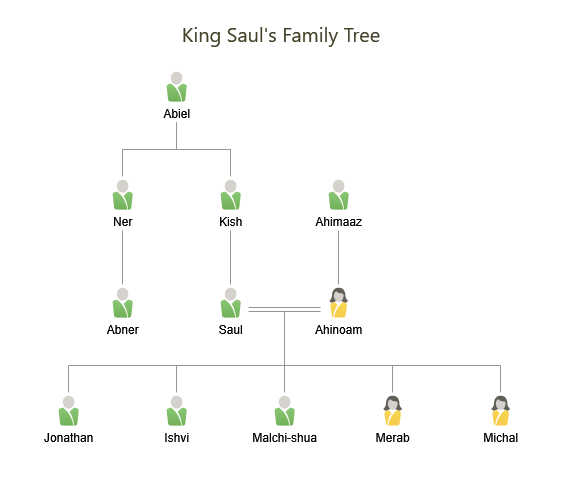 King Saul's Family Tree

Abiel

Ner

Kish

Ahimaaz

Abner

Saul

Ahinoam

Jonathan

Ishvi

Malchi-shua

Merab

Michal